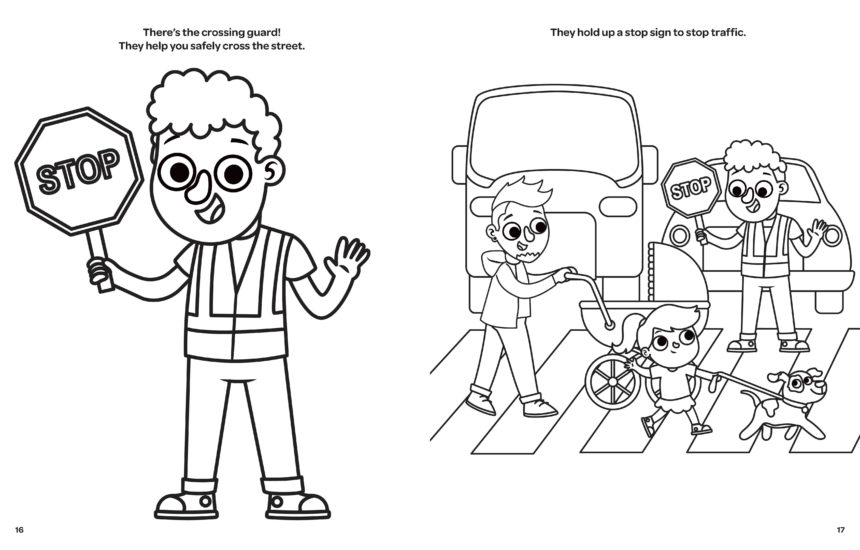 There's the crossing guard!
They help you safely cross the street.

STOP

16

They hold up a stop sign to stop traffic.

STOP

17