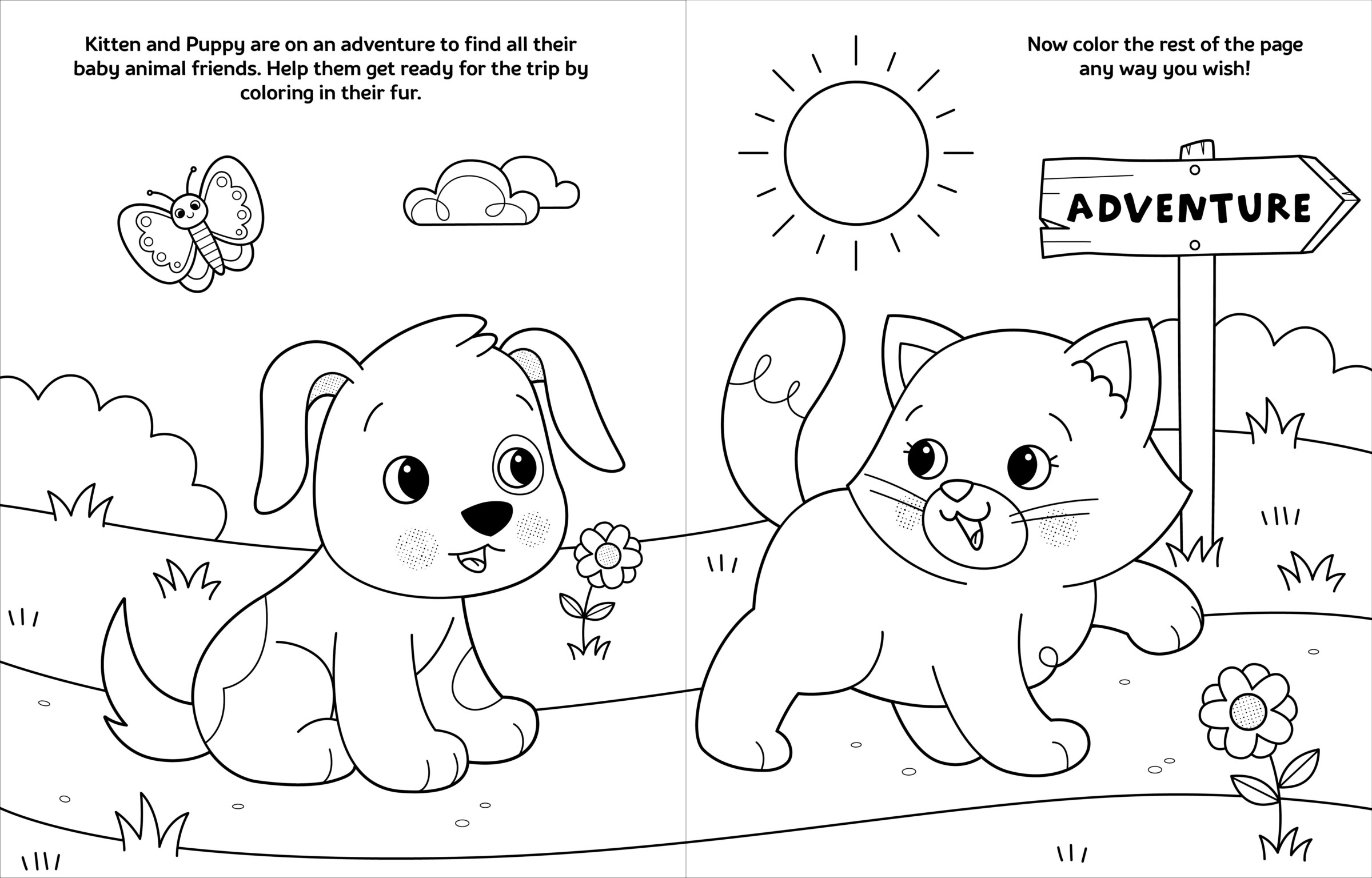 Kitten and Puppy are on an adventure to find all their baby animal friends. Help them get ready for the trip by coloring in their fur.

Now color the rest of the page any way you wish!

ADVENTURE